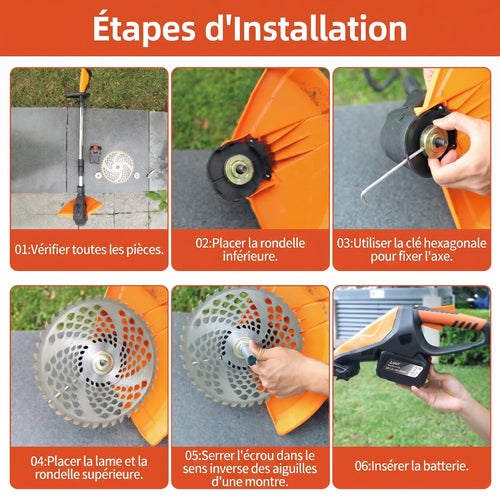 Étapes d'Installation

01:Vérifier toutes les pièces.

02:Placer la rondelle inférieure.

03:Utiliser la clé hexagonale pour fixer l'axe.

04:Placer la lame et la rondelle supérieure.

05:Serrer l'écrou dans le sens inverse des aiguilles d'une montre.

06:Insérer la batterie.